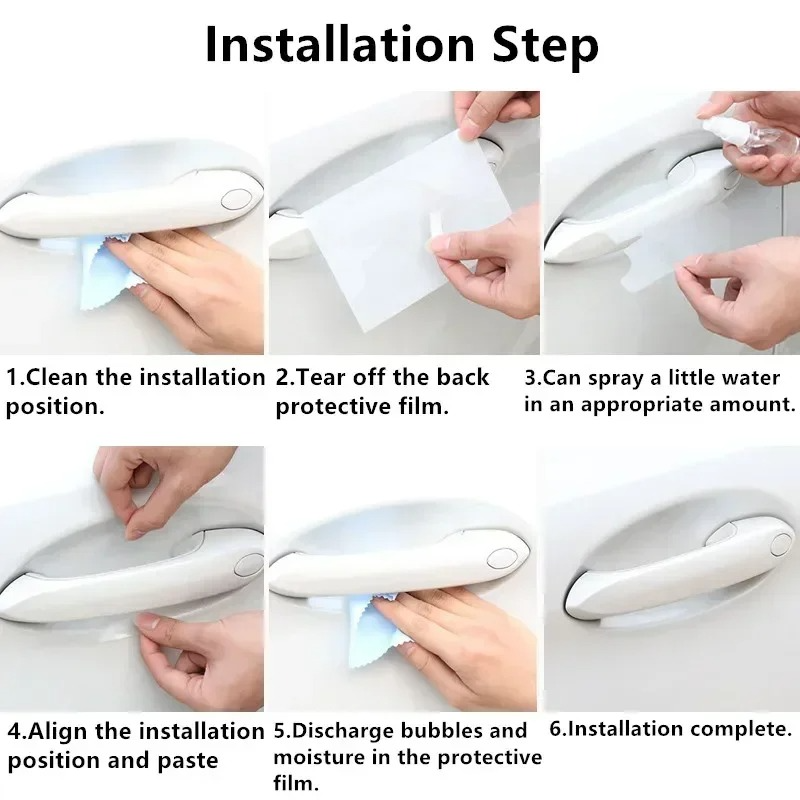 Installation Step

1.Clean the installation position.

2.Tear off the back protective film.

3.Can spray a little water in an appropriate amount.

4.Align the installation position and paste

5.Discharge bubbles and moisture in the protective film.

6.Installation complete.